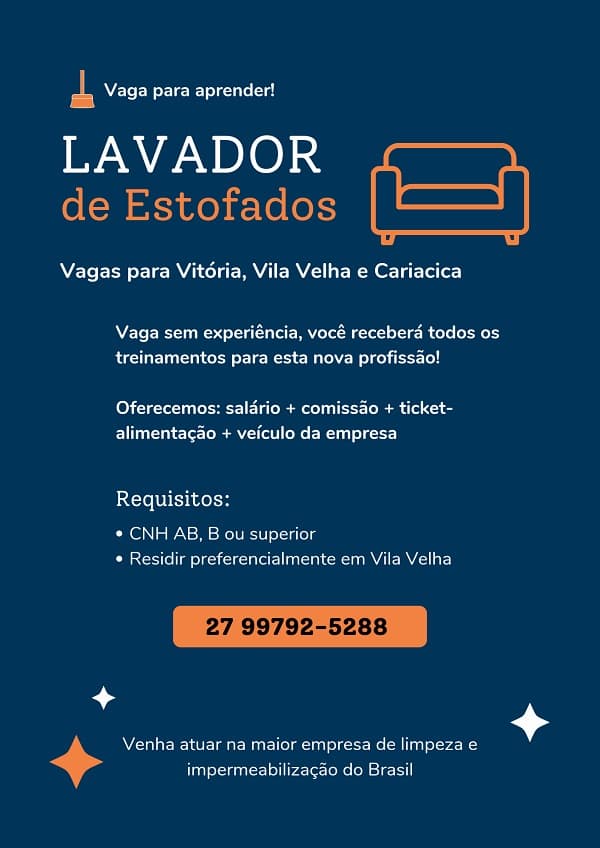 Vaga para aprender!

LAVADOR
de Estofados

Vagas para Vitória, Vila Velha e Cariacica

Vaga sem experiência, você receberá todos os treinamentos para esta nova profissão!

Oferecemos: salário + comissão + ticket-alimentação + veículo da empresa

Requisitos:

• CNH AB, B ou superior
• Residir preferencialmente em Vila Velha

27 99792-5288

Venha atuar na maior empresa de limpeza e impermeabilização do Brasil